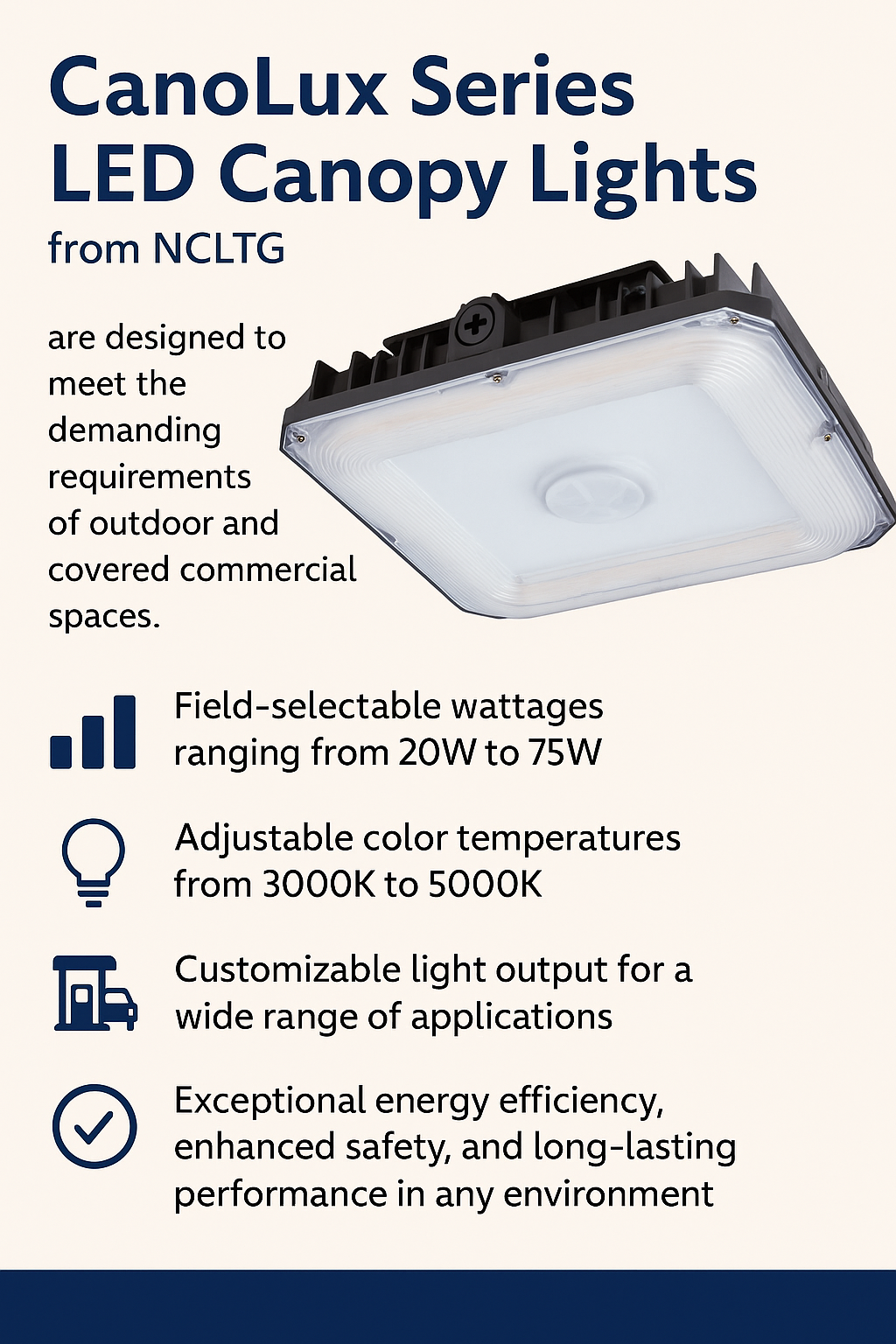 CanoLux Series LED Canopy Lights

from NCLTG

are designed to meet the demanding requirements of outdoor and covered commercial spaces.

Field-selectable wattages ranging from 20W to 75W

Adjustable color temperatures from 3000K to 5000K

Customizable light output for a wide range of applications

Exceptional energy efficiency, enhanced safety, and long-lasting performance in any environment