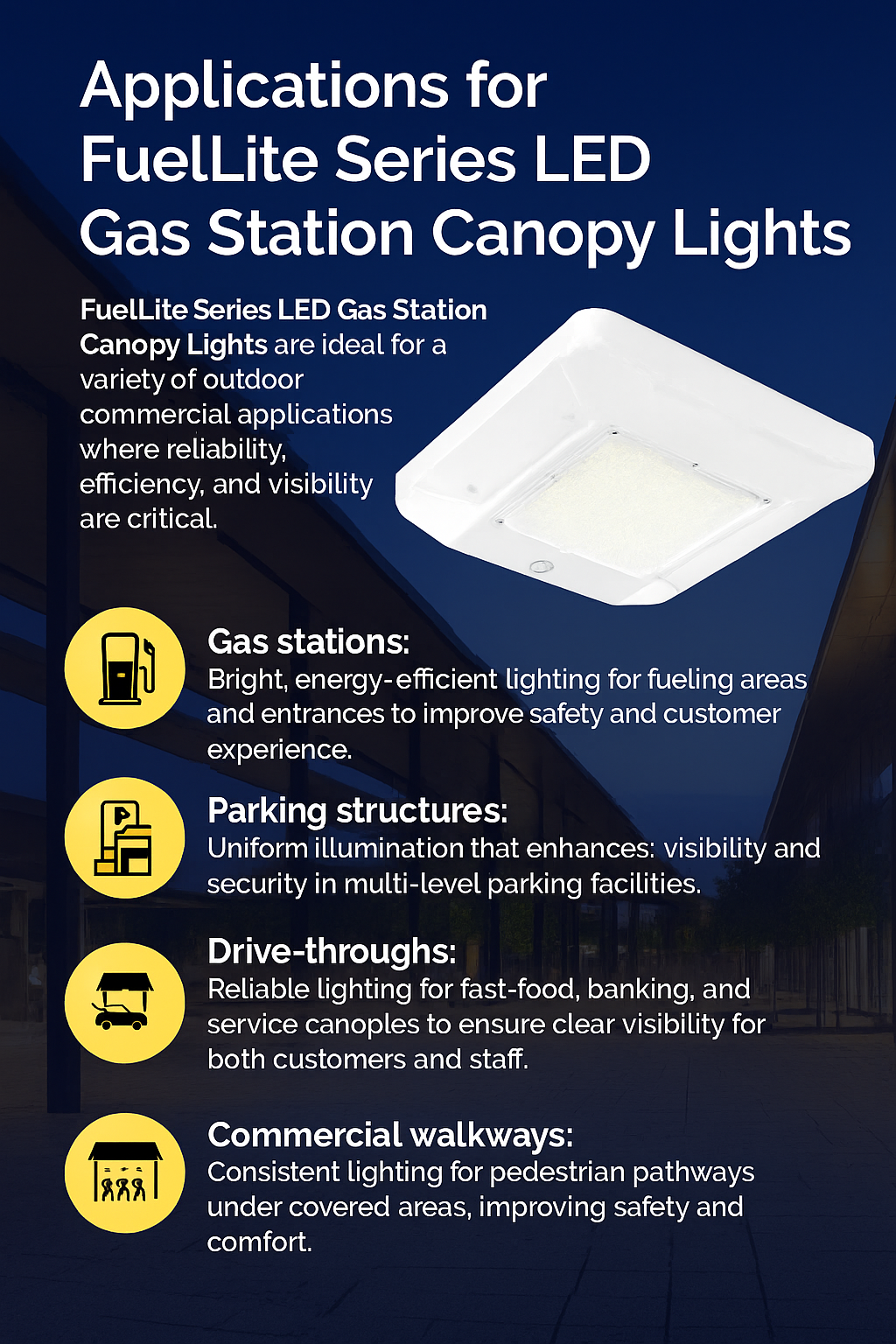 Applications for FuelLite Series LED Gas Station Canopy Lights

FuelLite Series LED Gas Station Canopy Lights are ideal for a variety of outdoor commercial applications where reliability, efficiency, and visibility are critical.

Gas stations:
Bright, energy-efficient lighting for fueling areas and entrances to improve safety and customer experience.

Parking structures:
Uniform illumination that enhances: visibility and security in multi-level parking facilities.

Drive-throughs:
Reliable lighting for fast-food, banking, and service canoples to ensure clear visibility for both customers and staff.

Commercial walkways:
Consistent lighting for pedestrian pathways under covered areas, improving safety and comfort.