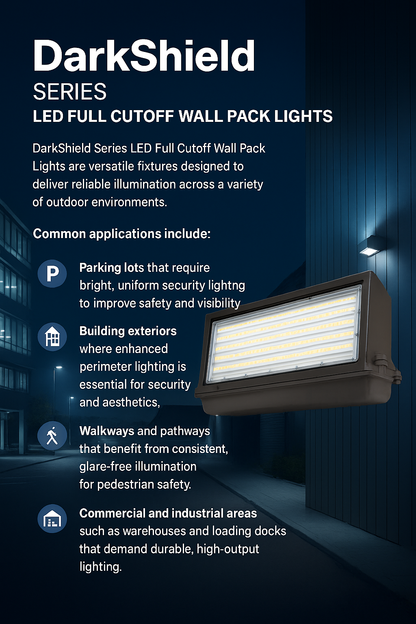 DarkShield
SERIES
LED FULL CUTOFF WALL PACK LIGHTS

DarkShield Series LED Full Cutoff Wall Pack Lights are versatile fixtures designed to deliver reliable illumination across a variety of outdoor environments.

Common applications include:

P

Parking lots that require bright, uniform security lightng to improve safety and visibility

Building exteriors where enhanced perimeter lighting is essential for security and aesthetics,

Walkways and pathways that benefit from consistent, glare-free illumination for pedestrian safety.

Commercial and industrial areas such as warehouses and loading docks that demand durable, high-output lighting.