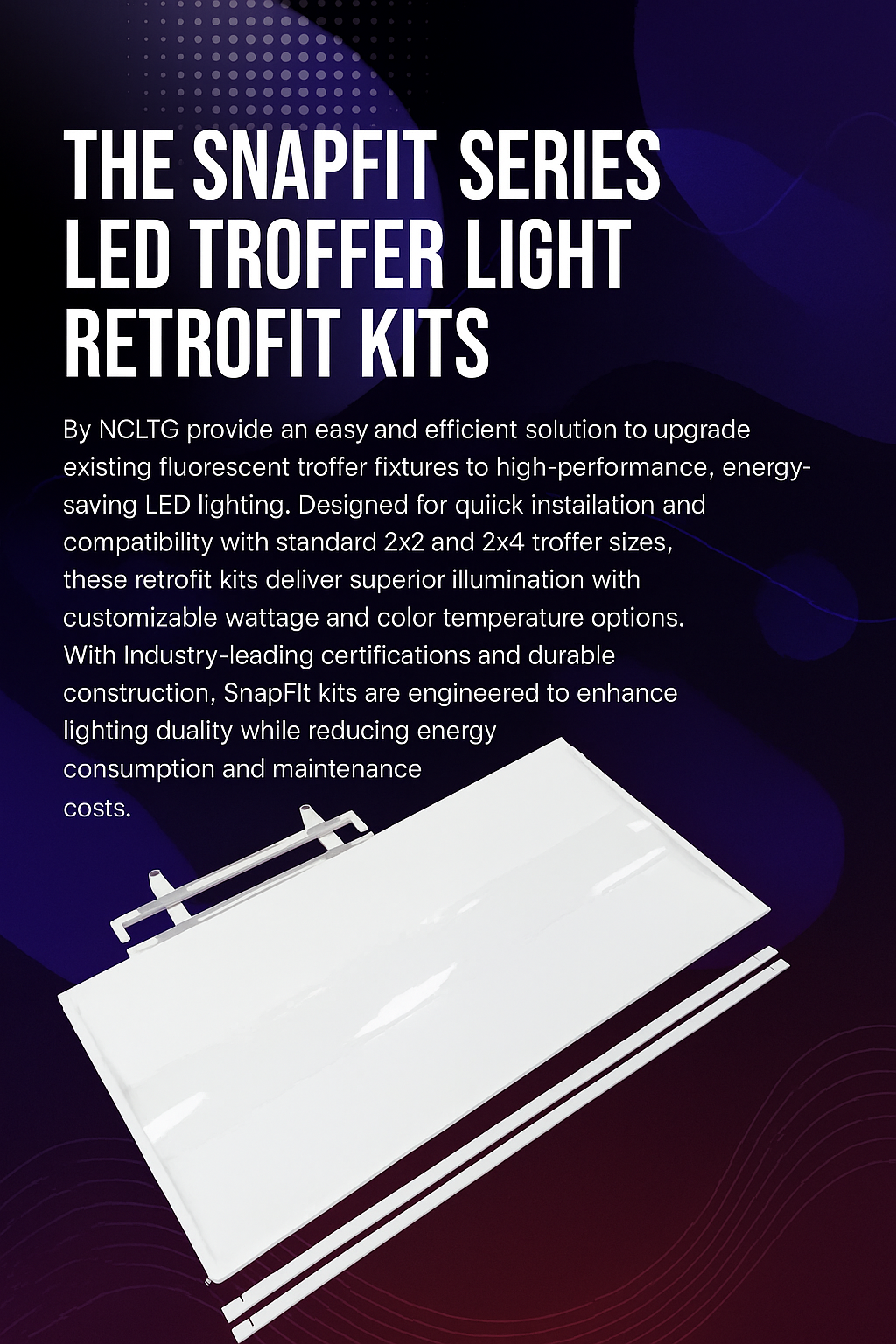 THE SNAPFIT SERIES LED TROFFER LIGHT RETROFIT KITS

By NCLTG provide an easy and efficient solution to upgrade existing fluorescent troffer fixtures to high-performance, energy-saving LED lighting. Designed for quiick instailation and compatibility with standard 2x2 and 2x4 troffer sizes, these retrofit kits deliver superior illumination with customizable wattage and color temperature options. With Industry-leading certifications and durable construction, SnapFIt kits are engineered to enhance lighting duality while reducing energy consumption and maintenance costs.