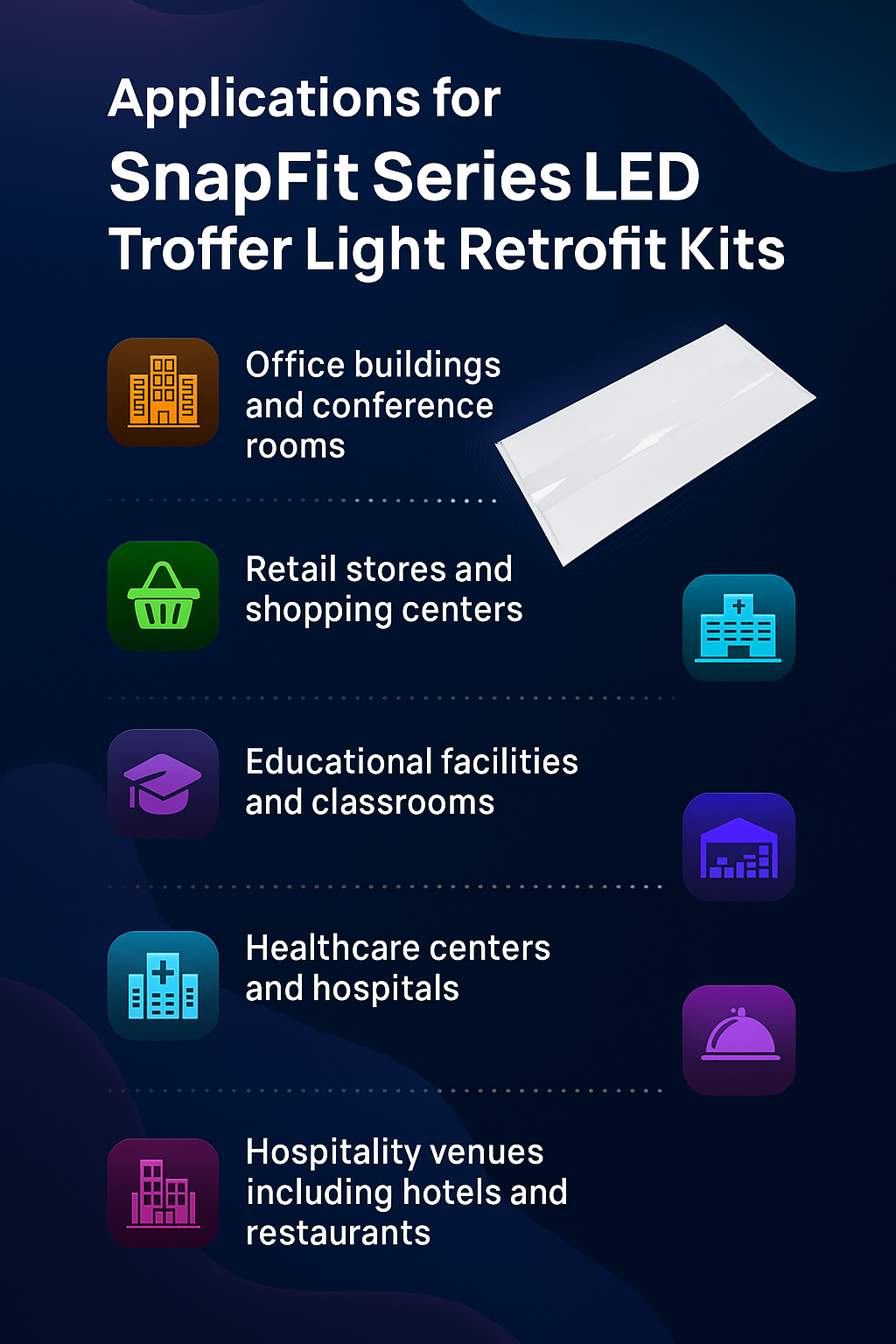 Applications for
SnapFit Series LED
Troffer Light Retrofit Kits

Office buildings and conference rooms

Retail stores and shopping centers

Educational facilities and classrooms

Healthcare centers and hospitals

Hospitality venues including hotels and restaurants