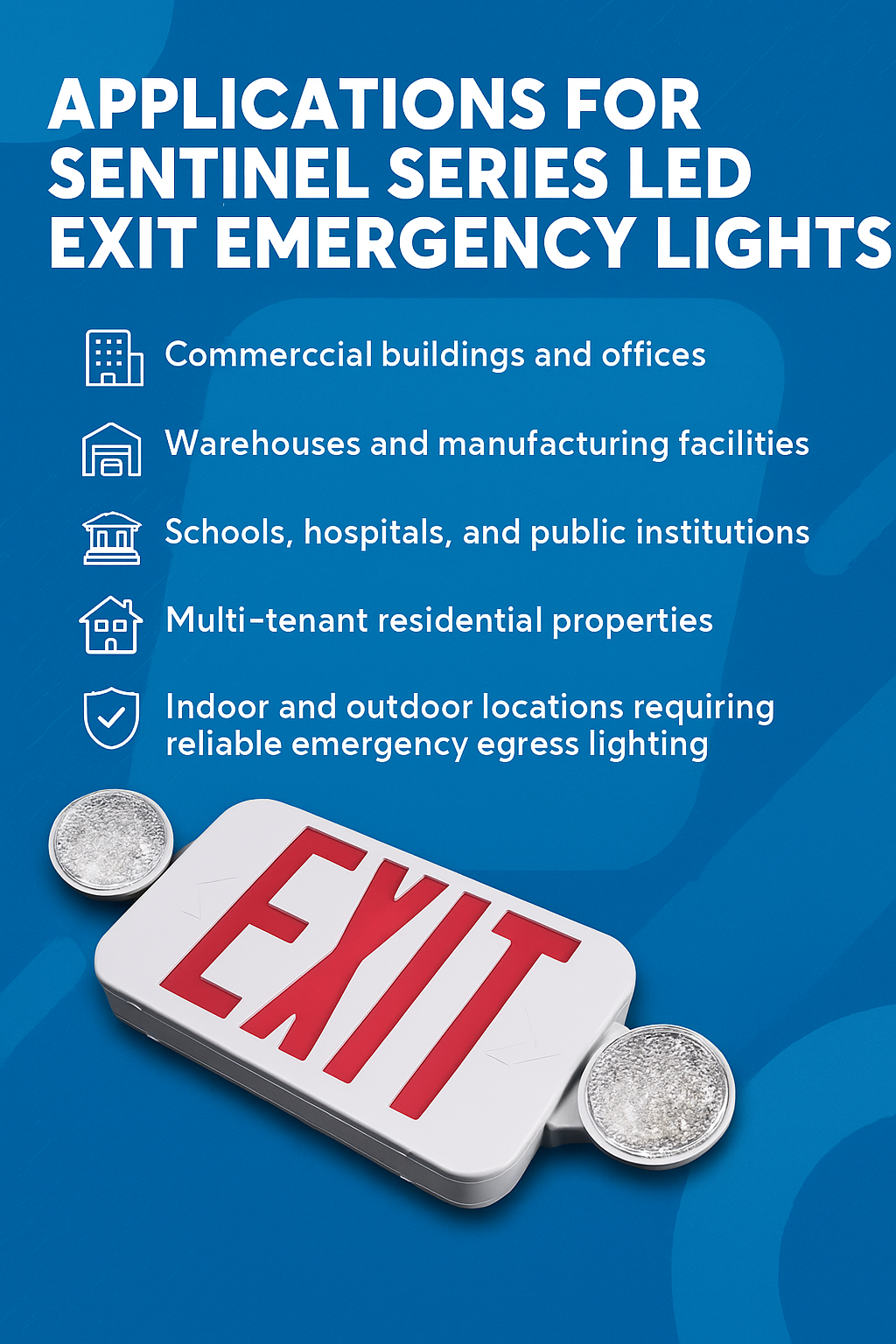 APPLICATIONS FOR SENTINEL SERIES LED EXIT EMERGENCY LIGHTS

Commerccial buildings and offices

Warehouses and manufacturing facilities

Schools, hospitals, and public institutions

Multi-tenant residential properties

Indoor and outdoor locations requiring reliable emergency egress lighting

EXIT